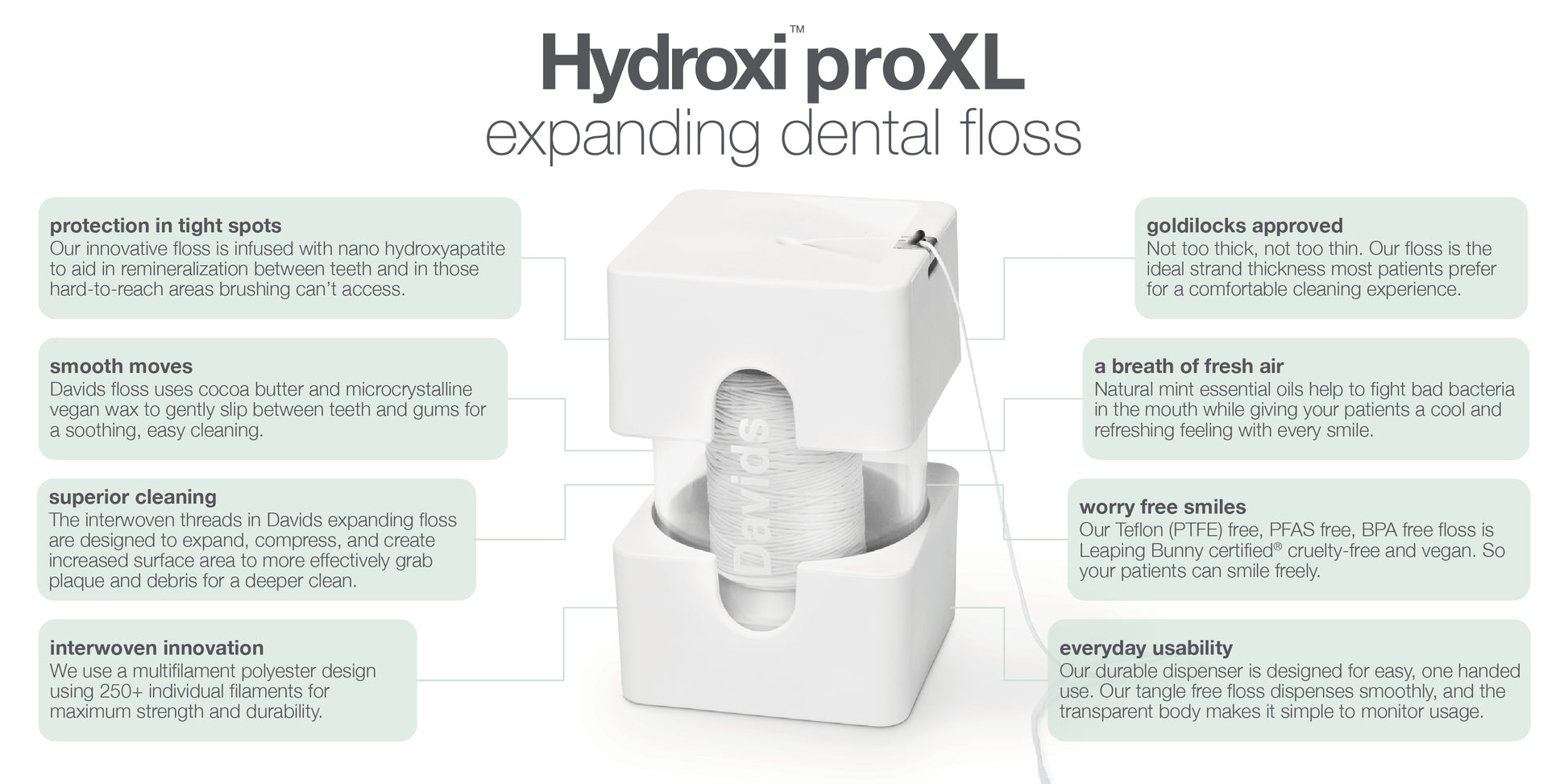 Hydroxi™ proXL
expanding dental floss

protection in tight spots
Our innovative floss is infused with nano hydroxyapatite to aid in remineralization between teeth and in those hard-to-reach areas brushing can't access.

smooth moves
Davids floss uses cocoa butter and microcrystalline vegan wax to gently slip between teeth and gums for a soothing, easy cleaning.

superior cleaning
The interwoven threads in Davids expanding floss are designed to expand, compress, and create increased surface area to more effectively grab plaque and debris for a deeper clean.

interwoven innovation
We use a multifilament polyester design using 250+ individual filaments for maximum strength and durability.

Davids

goldilocks approved
Not too thick, not too thin. Our floss is the ideal strand thickness most patients prefer for a comfortable cleaning experience.

a breath of fresh air
Natural mint essential oils help to fight bad bacteria in the mouth while giving your patients a cool and refreshing feeling with every smile.

worry free smiles
Our Teflon (PTFE) free, PFAS free, BPA free floss is Leaping Bunny certified® cruelty-free and vegan. So your patients can smile freely.

everyday usability
Our durable dispenser is designed for easy, one handed use. Our tangle free floss dispenses smoothly, and the transparent body makes it simple to monitor usage.